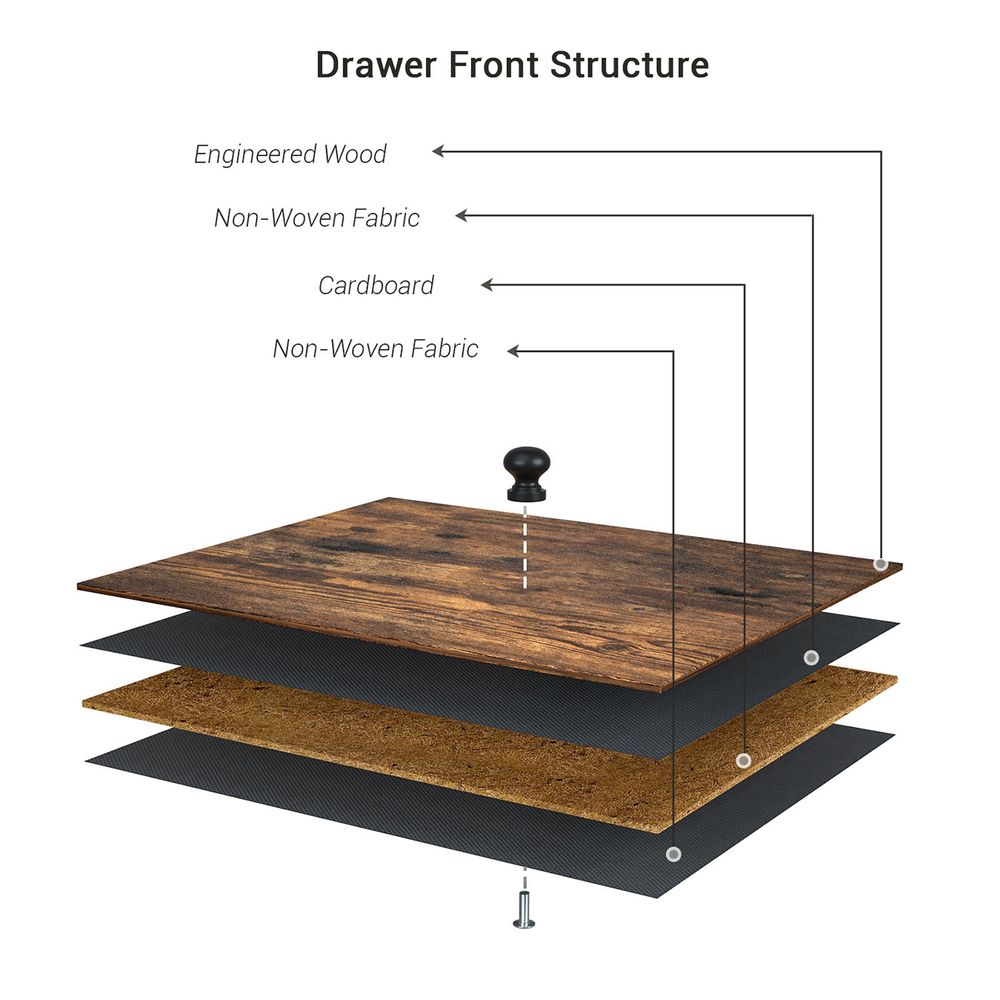 Drawer Front Structure

Engineered Wood

Non-Woven Fabric

Cardboard

Non-Woven Fabric