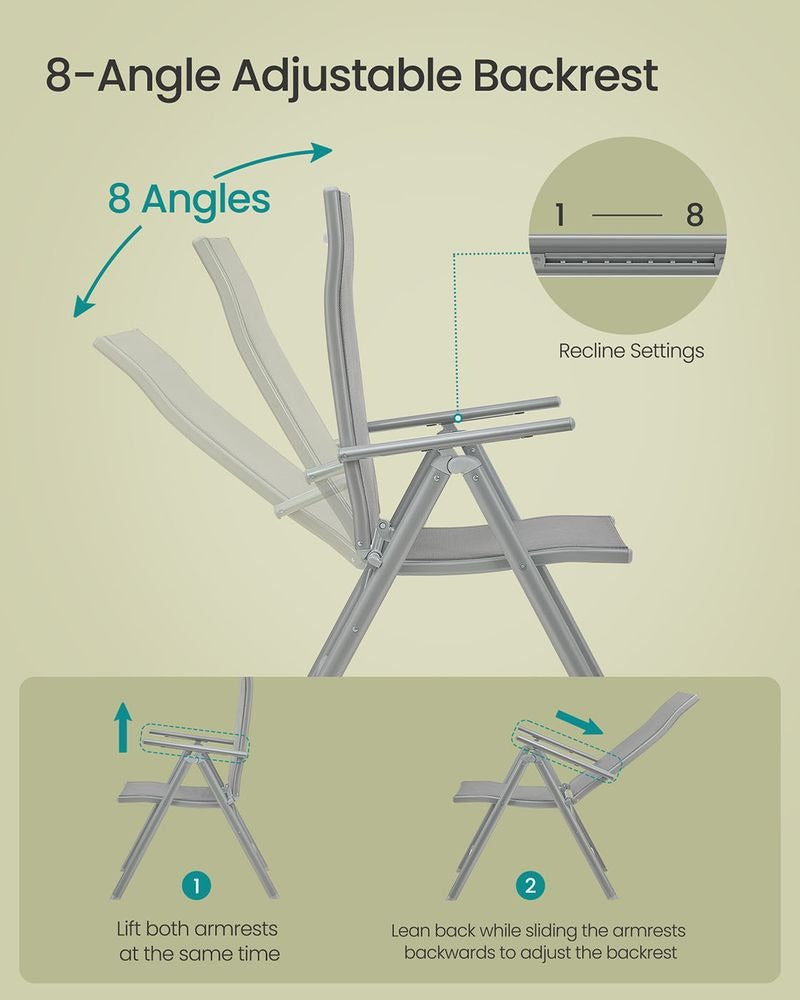 8-Angle Adjustable Backrest

8 Angles

1 —— 8

Recline Settings

1

Lift both armrests at the same time

2

Lean back while sliding the armrests backwards to adjust the backrest