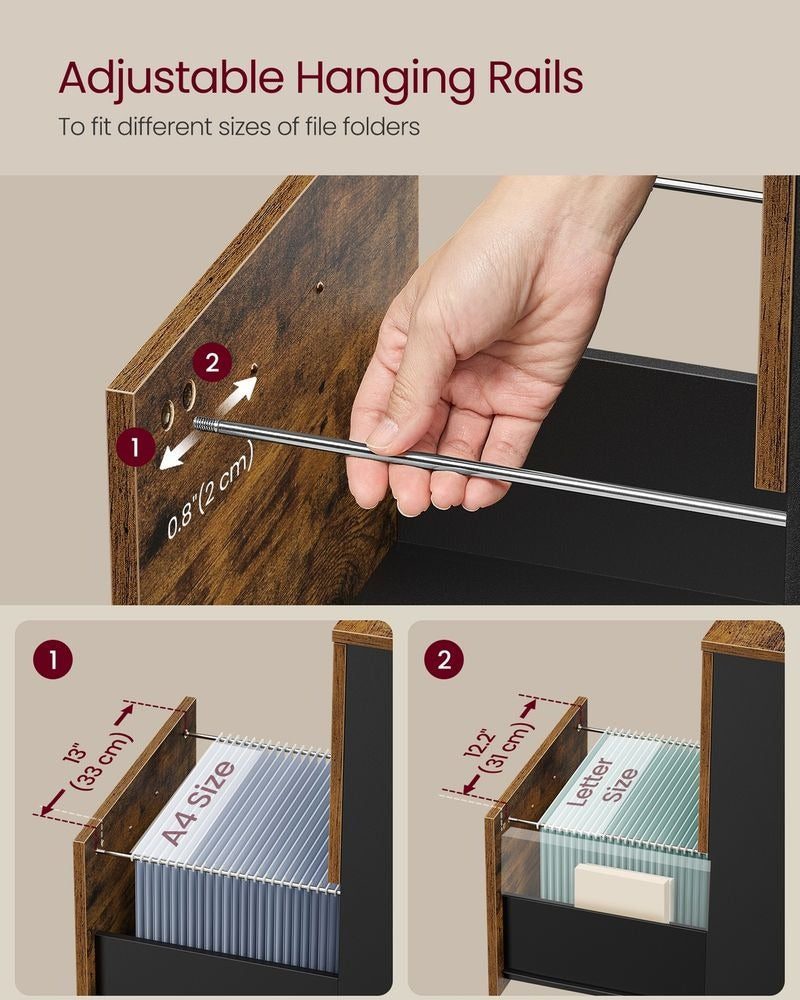 Adjustable Hanging Rails
To fit different sizes of file folders

2
1
0.8"(2 cm)

1
13"
(33 cm)
A4 Size

2
12.2"
(31 cm)
Letter Size